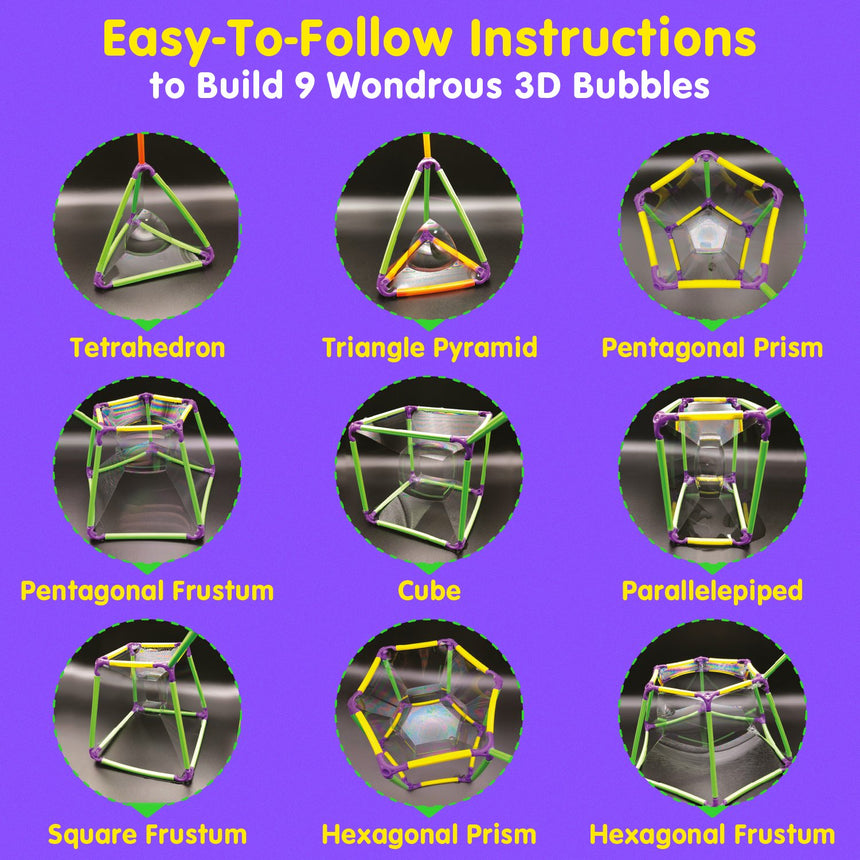 Easy-To-Follow Instructions
to Build 9 Wondrous 3D Bubbles

Tetrahedron

Triangle Pyramid

Pentagonal Prism

Pentagonal Frustum

Cube

Parallelepiped

Square Frustum

Hexagonal Prism

Hexagonal Frustum