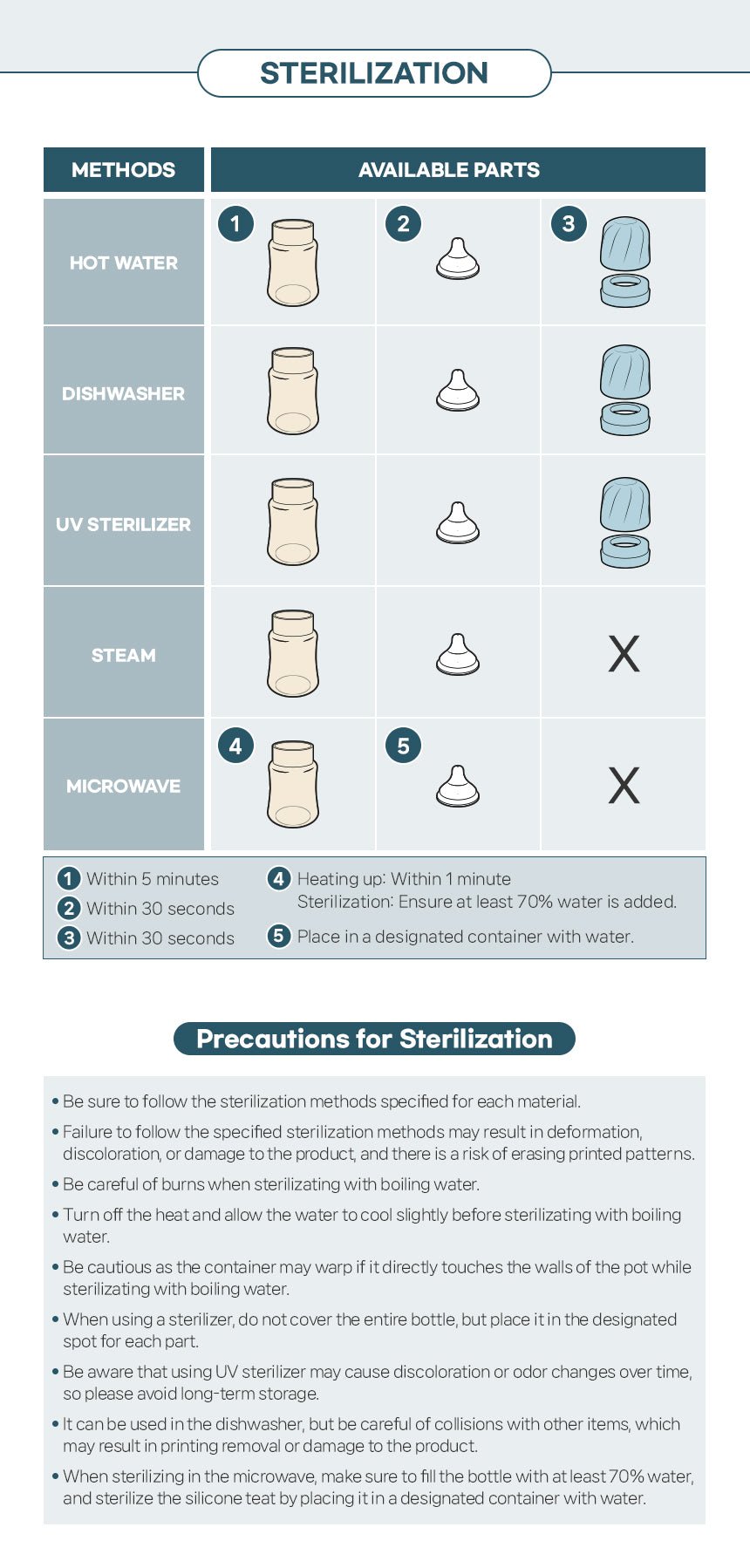 STERILIZATION

| METHODS | AVAILABLE PARTS | | |
|---|---|---|---|
| HOT WATER | 1 | 2 | 3 |
| DISHWASHER | | | |
| UV STERILIZER | | | |
| STEAM | | | X |
| MICROWAVE | 4 | 5 | X |

1 Within 5 minutes
2 Within 30 seconds
3 Within 30 seconds
4 Heating up: Within 1 minute
Sterilization: Ensure at least 70% water is added.
5 Place in a designated container with water.

Precautions for Sterilization

• Be sure to follow the sterilization methods specified for each material.
• Failure to follow the specified sterilization methods may result in deformation, discoloration, or damage to the product, and there is a risk of erasing printed patterns.
• Be careful of burns when sterilizating with boiling water.
• Turn off the heat and allow the water to cool slightly before sterilizating with boiling water.
• Be cautious as the container may warp if it directly touches the walls of the pot while sterilizating with boiling water.
• When using a sterilizer, do not cover the entire bottle, but place it in the designated spot for each part.
• Be aware that using UV sterilizer may cause discoloration or odor changes over time, so please avoid long-term storage.
• It can be used in the dishwasher, but be careful of collisions with other items, which may result in printing removal or damage to the product.
• When sterilizing in the microwave, make sure to fill the bottle with at least 70% water, and sterilize the silicone teat by placing it in a designated container with water.